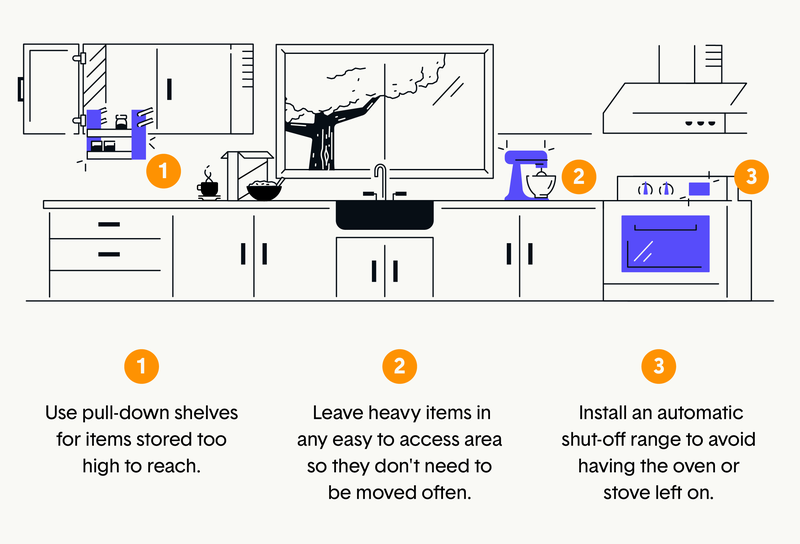 1

2

3

1

Use pull-down shelves for items stored too high to reach.

2

Leave heavy items in any easy to access area so they don't need to be moved often.

3

Install an automatic shut-off range to avoid having the oven or stove left on.