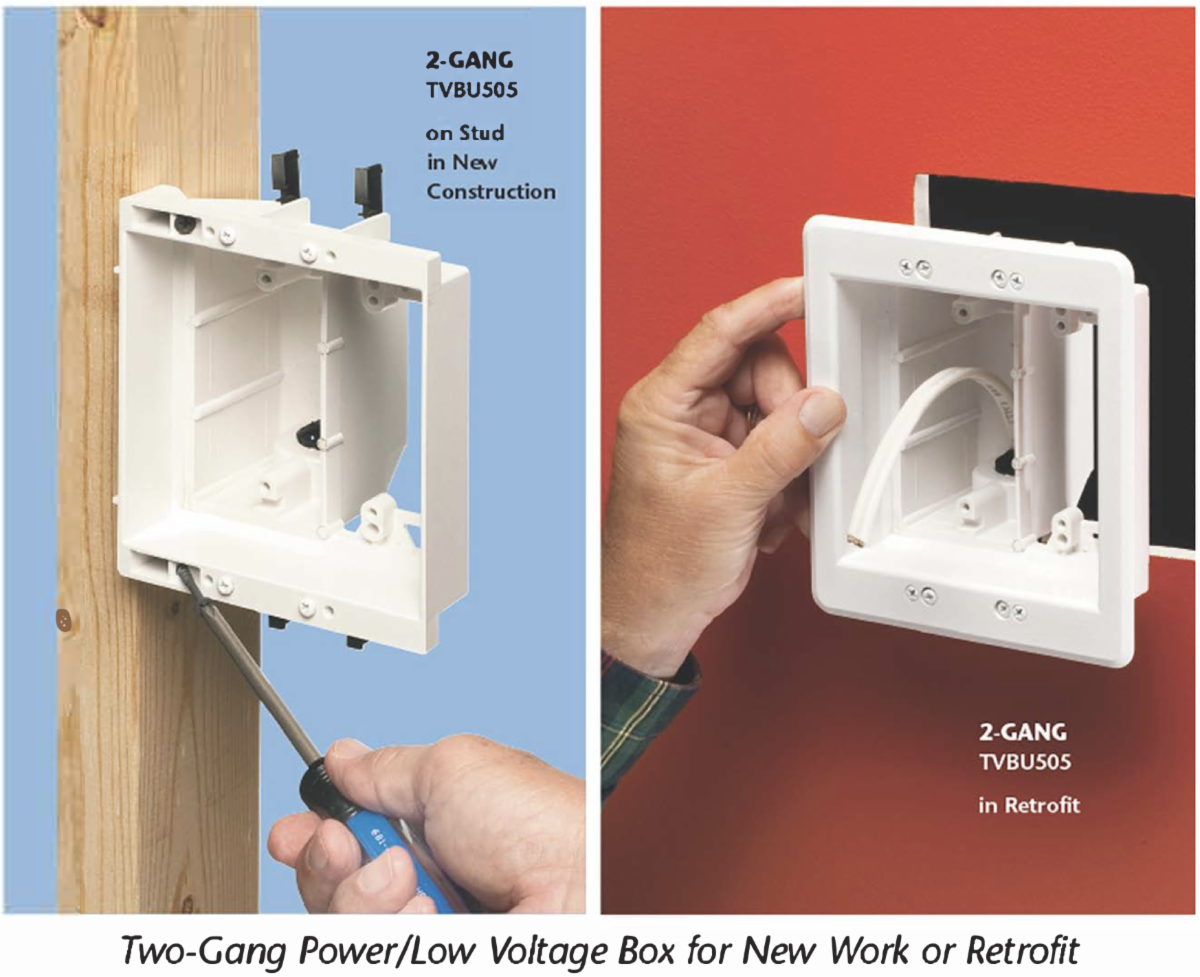 2-GANG
TVBU505

on Stud
in New
Construction

2-GANG
TVBU505

in Retrofit

Two-Gang Power/Low Voltage Box for New Work or Retrofit