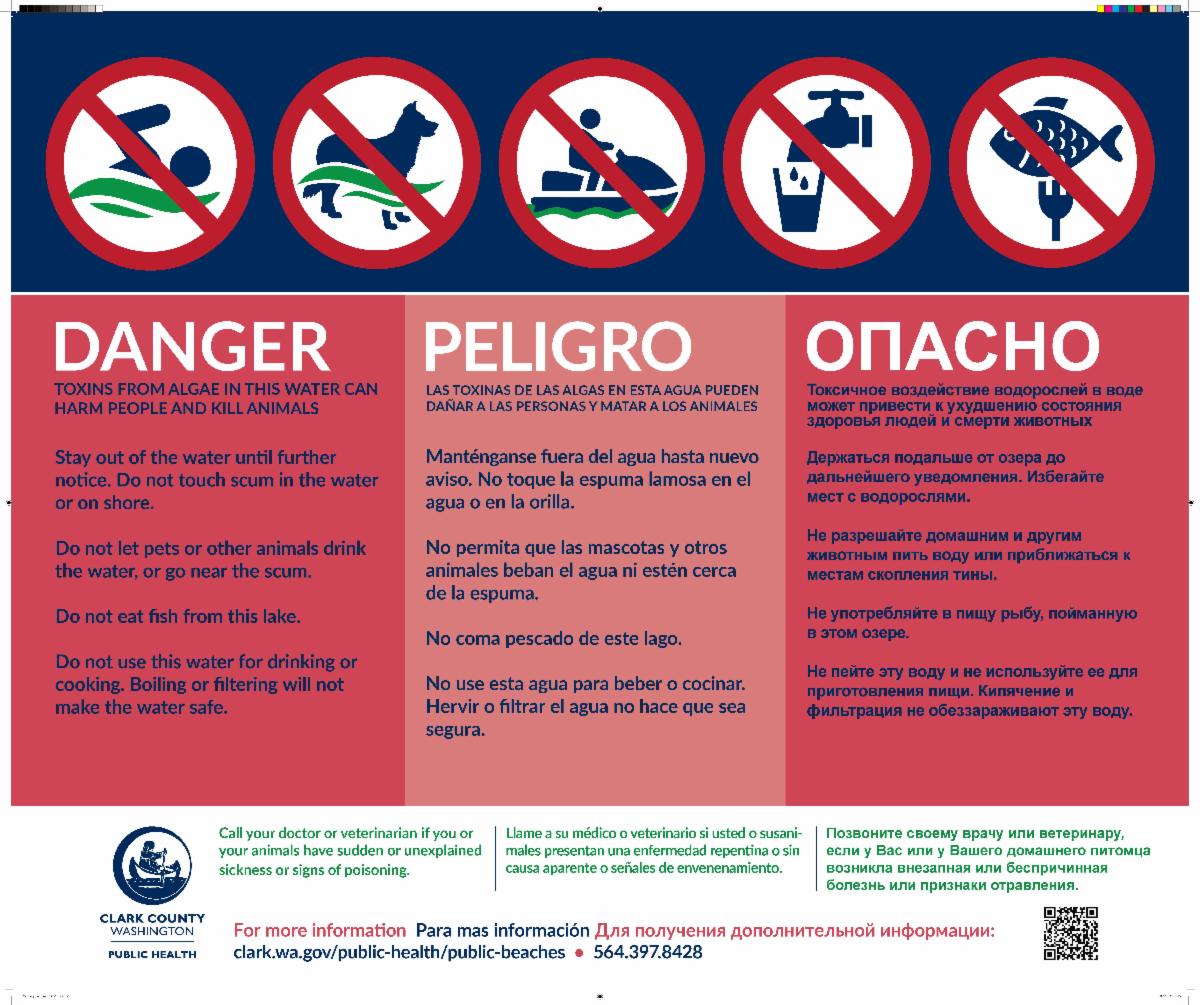 DANGER

TOXINS FROM ALGAE IN THIS WATER CAN HARM PEOPLE AND KILL ANIMALS

Stay out of the water until further notice. Do not touch scum in the water or on shore.

Do not let pets or other animals drink the water, or go near the scum.

Do not eat fish from this lake.

Do not use this water for drinking or cooking. Boiling or filtering will not make the water safe.

PELIGRO

LAS TOXINAS DE LAS ALGAS EN ESTA AGUA PUEDEN DAÑAR A LAS PERSONAS Y MATAR A LOS ANIMALES

Manténganse fuera del agua hasta nuevo aviso. No toque la espuma lamosa en el agua o en la orilla.

No permita que las mascotas y otros animales beban el agua ni estén cerca de la espuma.

No coma pescado de este lago.

No use esta agua para beber o cocinar. Hervir o filtrar el agua no hace que sea segura.

ОПАСНО

Токсичное воздействие водорослей в воде может привести к ухудшению состояния здоровья людей и смерти животных

Держаться подальше от озера до дальнейшего уведомления. Избегайте мест с водорослями.

Не разрешайте домашним и другим животным пить воду или приближаться к местам скопления тины.

Не употребляйте в пищу рыбу, пойманную в этом озере.

Не пейте эту воду и не используйте ее для приготовления пищи. Кипячение и фильтрация не обеззараживают эту воду.

CLARK COUNTY
WASHINGTON
PUBLIC HEALTH

Call your doctor or veterinarian if you or your animals have sudden or unexplained sickness or signs of poisoning.

Llame a su médico o veterinario si usted o sus animales presentan una enfermedad repentina o sin causa aparente o señales de envenenamiento.

Позвоните своему врачу или ветеринару, если у Вас или у Вашего домашнего питомца возникла внезапная или беспричинная болезнь или признаки отравления.

For more information Para mas información Для получения дополнительной информации:
clark.wa.gov/public-health/public-beaches • 564.397.8428