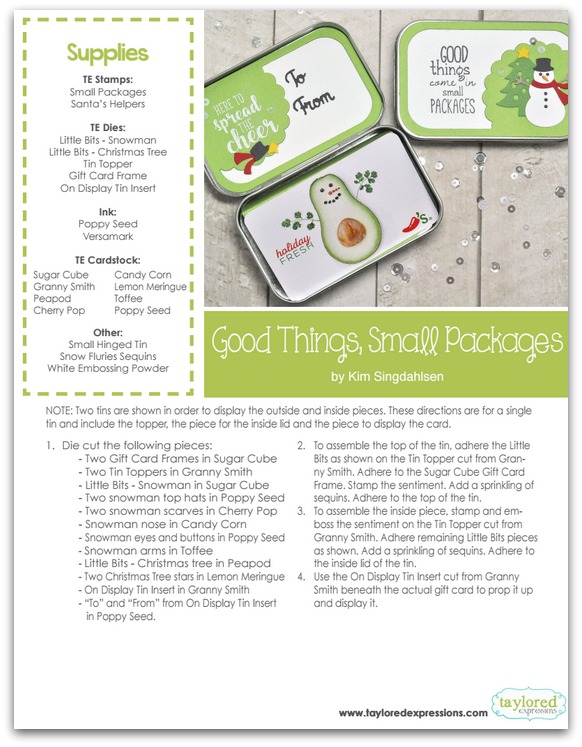 Supplies

TE Stamps:
Small Packages
Santa's Helpers

TE Dies:
Little Bits - Snowman
Little Bits - Christmas Tree
Tin Topper
Gift Card Frame
On Display Tin Insert

Ink:
Poppy Seed
Versamark

TE Cardstock:
Sugar Cube
Granny Smith
Peapod
Cherry Pop
Candy Corn
Lemon Meringue
Toffee
Poppy Seed

Other:
Small Hinged Tin
Snow Fluries Sequins
White Embossing Powder

HERE TO spread THE cheer

To

From

GOOD things come in small PACKAGES

holiday FRESH

Good Things, Small Packages

by Kim Singdahlsen

NOTE: Two tins are shown in order to display the outside and inside pieces. These directions are for a single tin and include the topper, the piece for the inside lid and the piece to display the card.

1. Die cut the following pieces:
- Two Gift Card Frames in Sugar Cube
- Two Tin Toppers in Granny Smith
- Little Bits - Snowman in Sugar Cube
- Two snowman top hats in Poppy Seed
- Two snowman scarves in Cherry Pop
- Snowman nose in Candy Corn
- Snowman eyes and buttons in Poppy Seed
- Snowman arms in Toffee
- Little Bits - Christmas tree in Peapod
- Two Christmas Tree stars in Lemon Meringue
- On Display Tin Insert in Granny Smith
- "To" and "From" from On Display Tin Insert in Poppy Seed.

2. To assemble the top of the tin, adhere the Little Bits as shown on the Tin Topper cut from Granny Smith. Adhere to the Sugar Cube Gift Card Frame. Stamp the sentiment. Add a sprinkling of sequins. Adhere to the top of the tin.
3. To assemble the inside piece, stamp and emboss the sentiment on the Tin Topper cut from Granny Smith. Adhere remaining Little Bits pieces as shown. Add a sprinkling of sequins. Adhere to the inside lid of the tin.
4. Use the On Display Tin Insert cut from Granny Smith beneath the actual gift card to prop it up and display it.

www.tayloredexpressions.com

taylored expressions