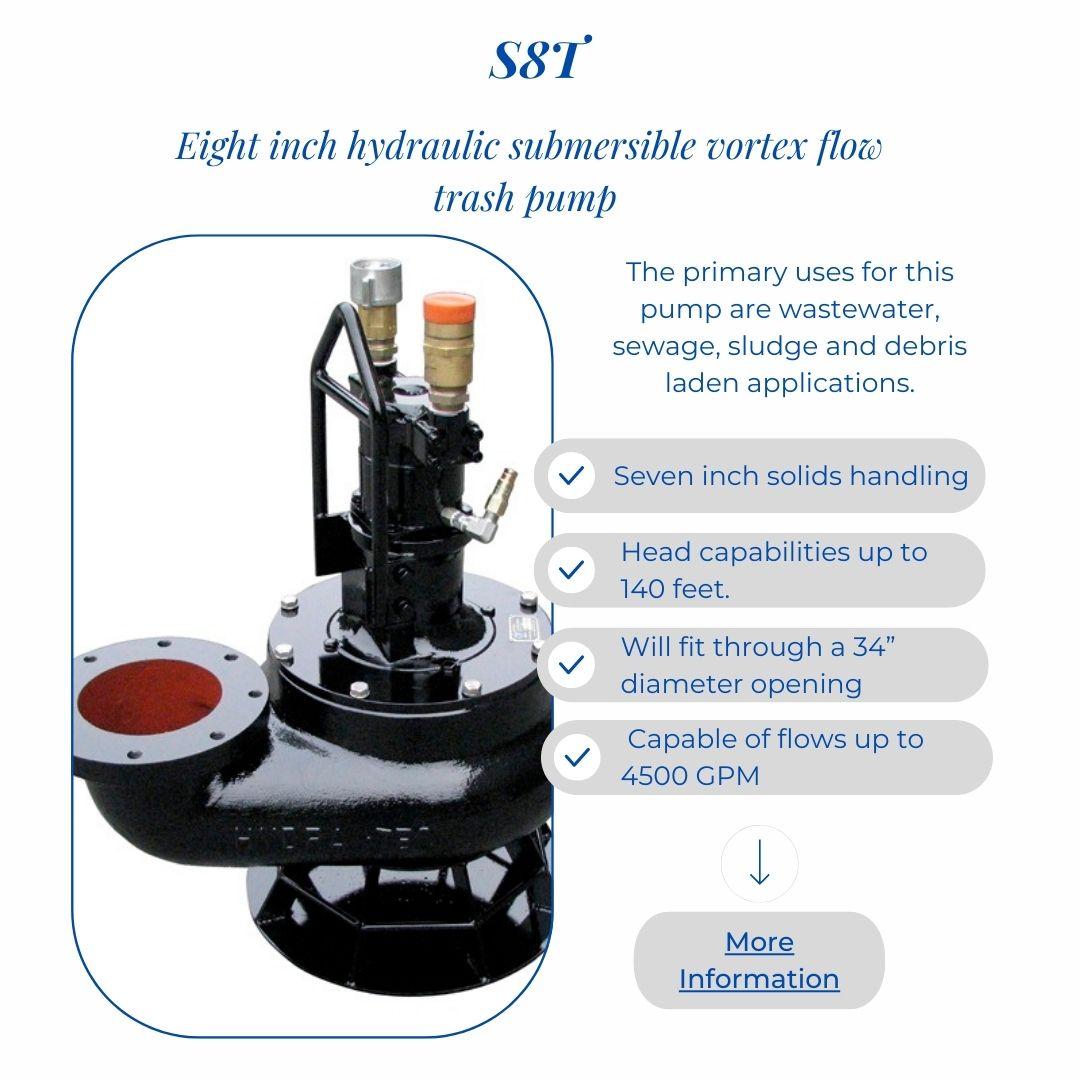 S8T

Eight inch hydraulic submersible vortex flow trash pump

The primary uses for this pump are wastewater, sewage, sludge and debris laden applications.

Seven inch solids handling

Head capabilities up to 140 feet.

Will fit through a 34” diameter opening

Capable of flows up to 4500 GPM

More Information