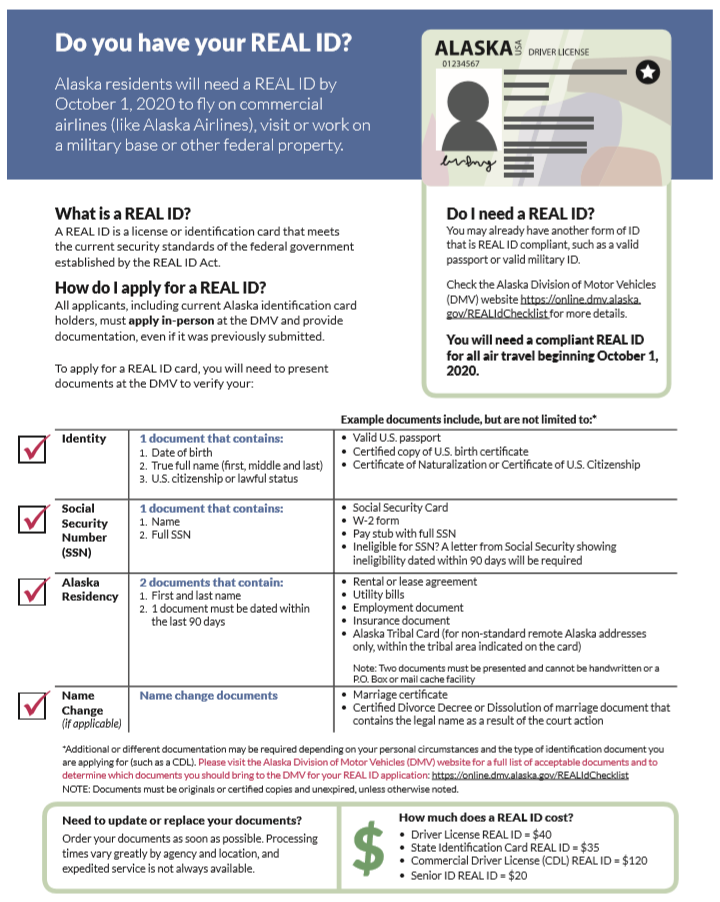 Do you have your REAL ID?

Alaska residents will need a REAL ID by October 1, 2020 to fly on commercial airlines (like Alaska Airlines), visit or work on a military base or other federal property.

ALASKA USA DRIVER LICENSE
01234567

What is a REAL ID?
A REAL ID is a license or identification card that meets the current security standards of the federal government established by the REAL ID Act.

How do I apply for a REAL ID?
All applicants, including current Alaska identification card holders, must apply in-person at the DMV and provide documentation, even if it was previously submitted.

To apply for a REAL ID card, you will need to present documents at the DMV to verify your:

Do I need a REAL ID?
You may already have another form of ID that is REAL ID compliant, such as a valid passport or valid military ID.

Check the Alaska Division of Motor Vehicles (DMV) website https://online.dmv.alaska.gov/REALIdChecklist for more details.

You will need a compliant REAL ID for all air travel beginning October 1, 2020.

| | | Example documents include, but are not limited to:* |
|---|---|---|
| Identity | 1 document that contains: 1. Date of birth 2. True full name (first, middle and last) 3. U.S. citizenship or lawful status | • Valid U.S. passport • Certified copy of U.S. birth certificate • Certificate of Naturalization or Certificate of U.S. Citizenship |
| Social Security Number (SSN) | 1 document that contains: 1. Name 2. Full SSN | • Social Security Card • W-2 form • Pay stub with full SSN • Ineligible for SSN? A letter from Social Security showing ineligibility dated within 90 days will be required |
| Alaska Residency | 2 documents that contain: 1. First and last name 2. 1 document must be dated within the last 90 days | • Rental or lease agreement • Utility bills • Employment document • Insurance document • Alaska Tribal Card (for non-standard remote Alaska addresses only, within the tribal area indicated on the card) Note: Two documents must be presented and cannot be handwritten or a P.O. Box or mail cache facility |
| Name Change (if applicable) | Name change documents | • Marriage certificate • Certified Divorce Decree or Dissolution of marriage document that contains the legal name as a result of the court action |

*Additional or different documentation may be required depending on your personal circumstances and the type of identification document you are applying for (such as a CDL). Please visit the Alaska Division of Motor Vehicles (DMV) website for a full list of acceptable documents and to determine which documents you should bring to the DMV for your REAL ID application: https://online.dmv.alaska.gov/REALIdChecklist
NOTE: Documents must be originals or certified copies and unexpired, unless otherwise noted.

Need to update or replace your documents?
Order your documents as soon as possible. Processing times vary greatly by agency and location, and expedited service is not always available.

$

How much does a REAL ID cost?
• Driver License REAL ID = $40
• State Identification Card REAL ID = $35
• Commercial Driver License (CDL) REAL ID = $120
• Senior ID REAL ID = $20