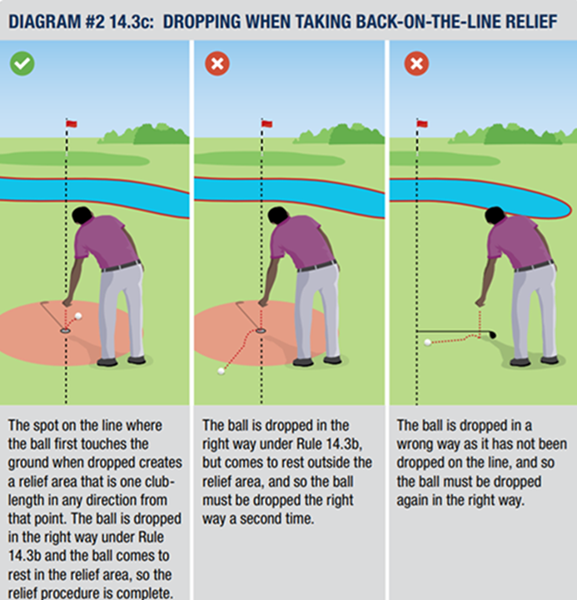 DIAGRAM #2 14.3c: DROPPING WHEN TAKING BACK-ON-THE-LINE RELIEF

The spot on the line where the ball first touches the ground when dropped creates a relief area that is one club-length in any direction from that point. The ball is dropped in the right way under Rule 14.3b and the ball comes to rest in the relief area, so the relief procedure is complete.

The ball is dropped in the right way under Rule 14.3b, but comes to rest outside the relief area, and so the ball must be dropped the right way a second time.

The ball is dropped in a wrong way as it has not been dropped on the line, and so the ball must be dropped again in the right way.