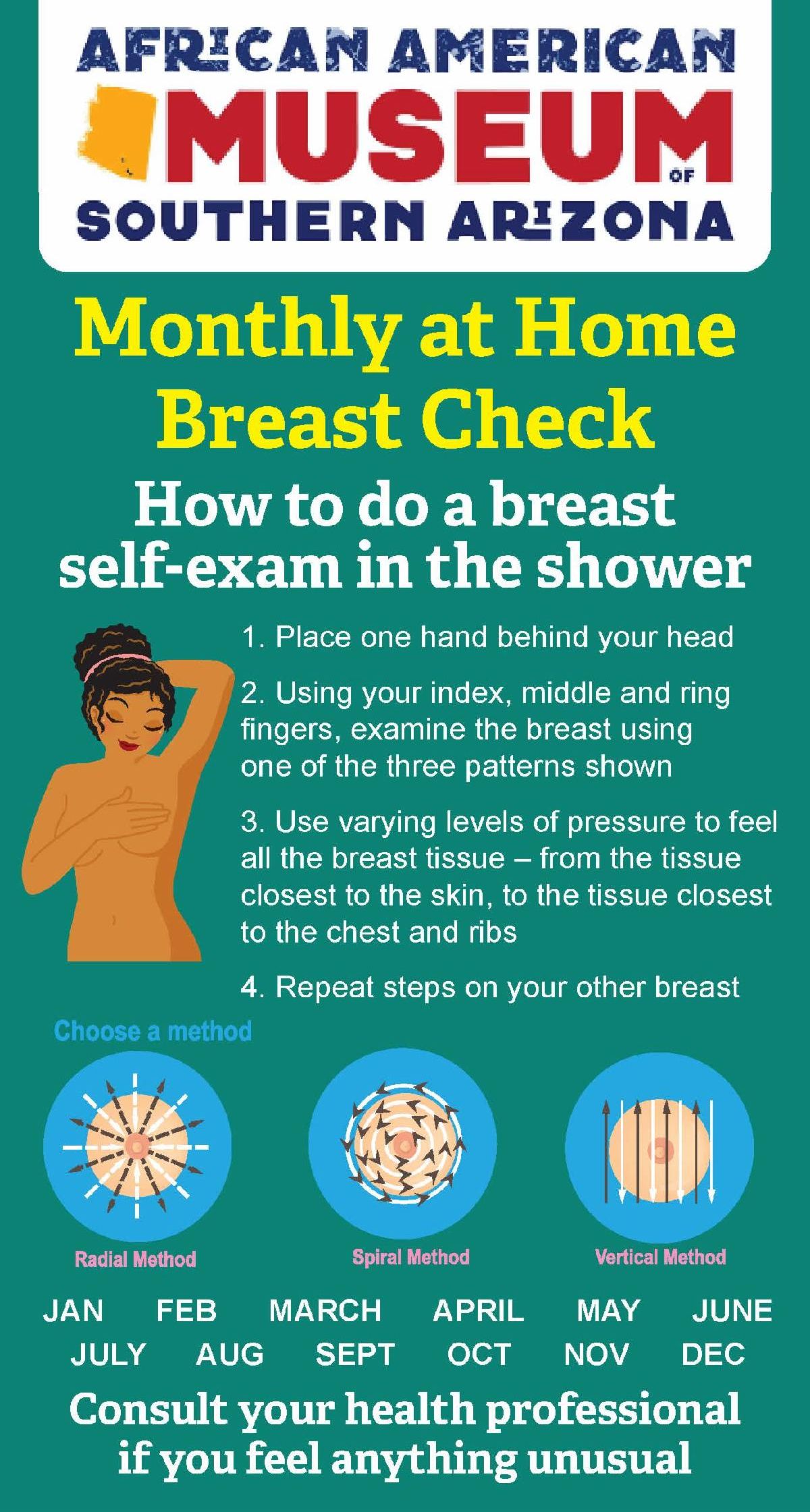 AFRICAN AMERICAN
MUSEUM
OF
SOUTHERN ARIZONA

Monthly at Home Breast Check

How to do a breast self-exam in the shower

1. Place one hand behind your head

2. Using your index, middle and ring fingers, examine the breast using one of the three patterns shown

3. Use varying levels of pressure to feel all the breast tissue – from the tissue closest to the skin, to the tissue closest to the chest and ribs

4. Repeat steps on your other breast

Choose a method

Radial Method

Spiral Method

Vertical Method

JAN FEB MARCH APRIL MAY JUNE
JULY AUG SEPT OCT NOV DEC

Consult your health professional if you feel anything unusual