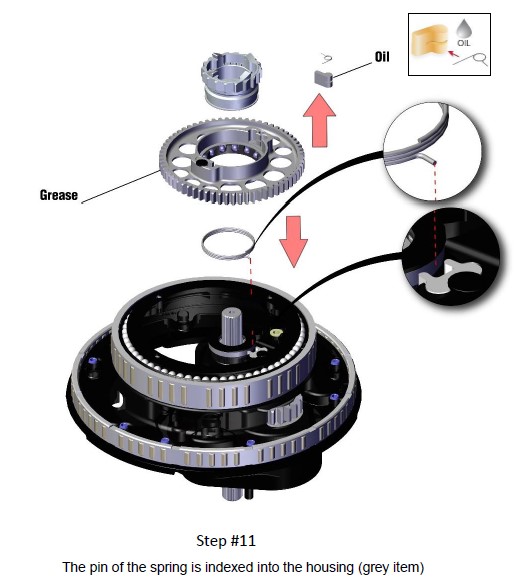 OIL

Oil

Grease

Step #11

The pin of the spring is indexed into the housing (grey item)