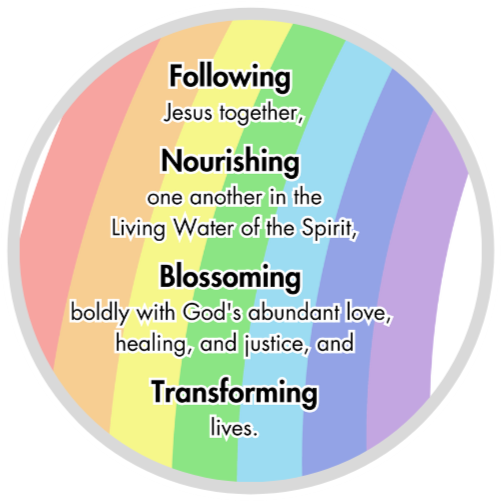 Following
Jesus together,

Nourishing
one another in the Living Water of the Spirit,

Blossoming
boldly with God's abundant love, healing, and justice, and

Transforming
lives.