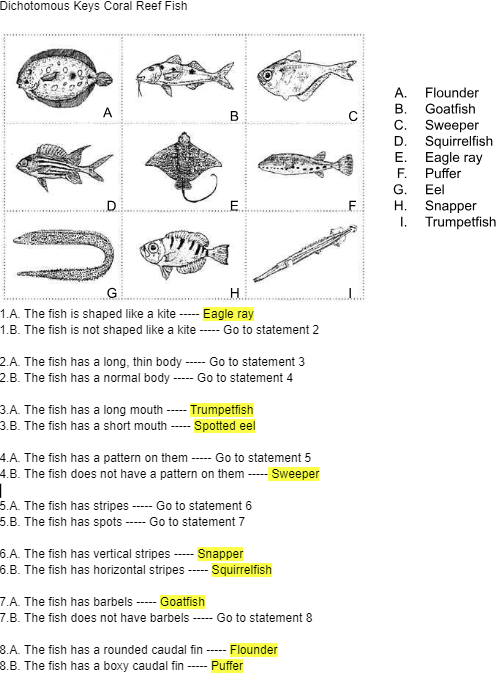 Dichotomous Keys Coral Reef Fish

A
B
C
D
E
F
G
H
I

A. Flounder
B. Goatfish
C. Sweeper
D. Squirrelfish
E. Eagle ray
F. Puffer
G. Eel
H. Snapper
I. Trumpetfish

1.A. The fish is shaped like a kite ----- Eagle ray
1.B. The fish is not shaped like a kite ----- Go to statement 2

2.A. The fish has a long, thin body ----- Go to statement 3
2.B. The fish has a normal body ----- Go to statement 4

3.A. The fish has a long mouth ----- Trumpetfish
3.B. The fish has a short mouth ----- Spotted eel

4.A. The fish has a pattern on them ----- Go to statement 5
4.B. The fish does not have a pattern on them ----- Sweeper

5.A. The fish has stripes ----- Go to statement 6
5.B. The fish has spots ----- Go to statement 7

6.A. The fish has vertical stripes ----- Snapper
6.B. The fish has horizontal stripes ----- Squirrelfish

7.A. The fish has barbels ----- Goatfish
7.B. The fish does not have barbels ----- Go to statement 8

8.A. The fish has a rounded caudal fin ----- Flounder
8.B. The fish has a boxy caudal fin ----- Puffer