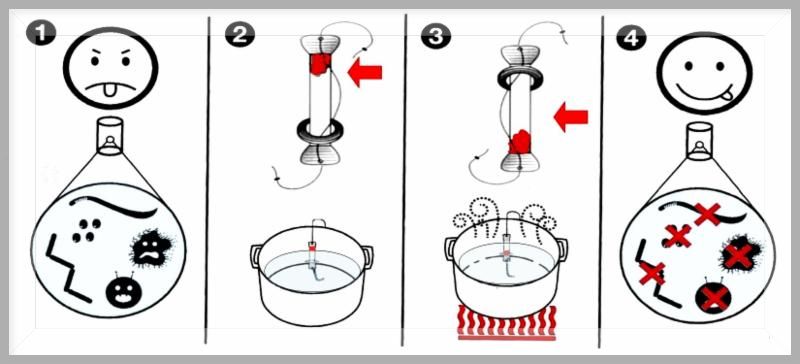 1

2

3

4