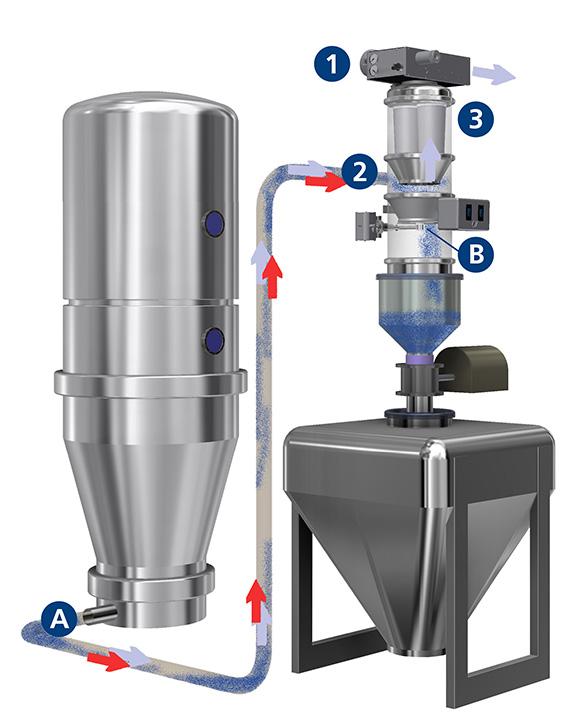 1
3
2
B
A