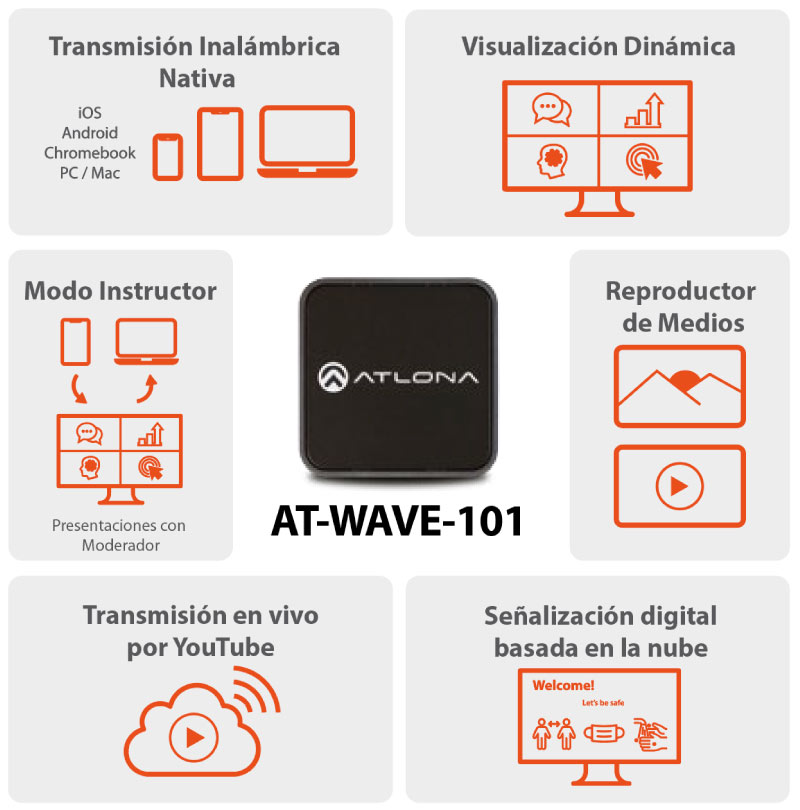 Transmisión Inalámbrica Nativa

iOS
Android
Chromebook
PC / Mac

Visualización Dinámica

Modo Instructor

Presentaciones con Moderador

ATLONA

AT-WAVE-101

Reproductor de Medios

Transmisión en vivo por YouTube

Señalización digital basada en la nube

Welcome!
Let's be safe