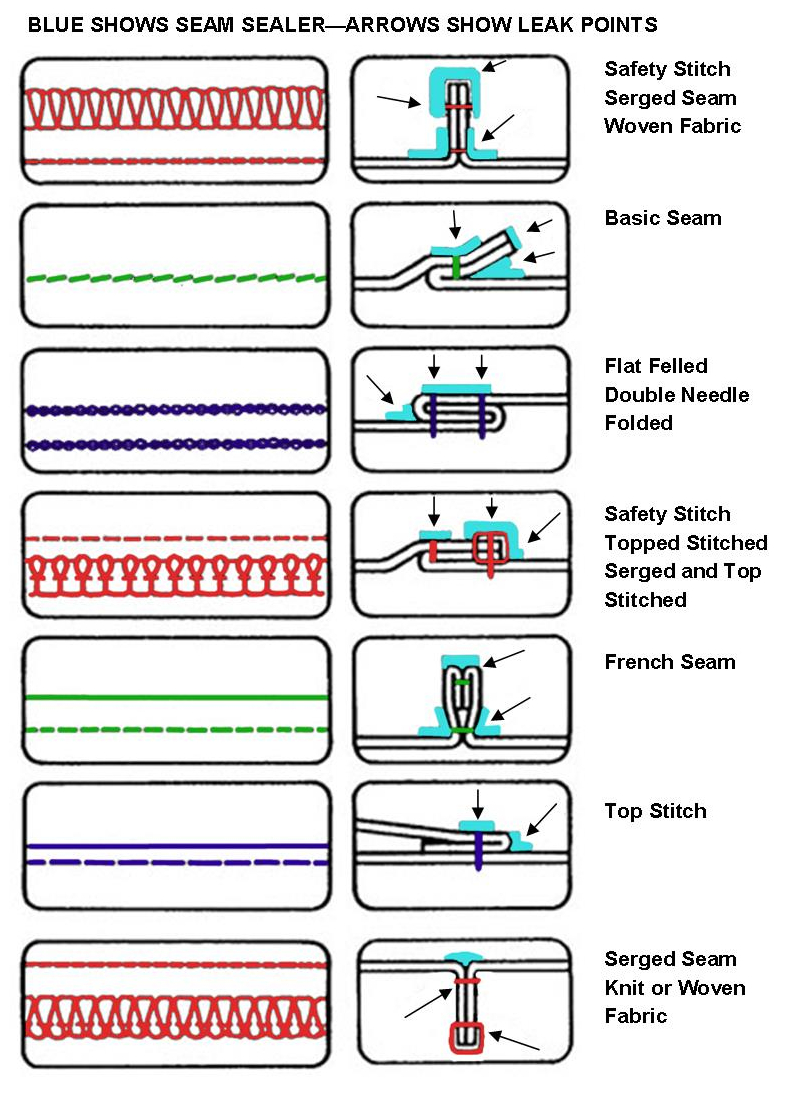 BLUE SHOWS SEAM SEALER—ARROWS SHOW LEAK POINTS

Safety Stitch
Serged Seam
Woven Fabric

Basic Seam

Flat Felled
Double Needle
Folded

Safety Stitch
Topped Stitched
Serged and Top Stitched

French Seam

Top Stitch

Serged Seam
Knit or Woven Fabric