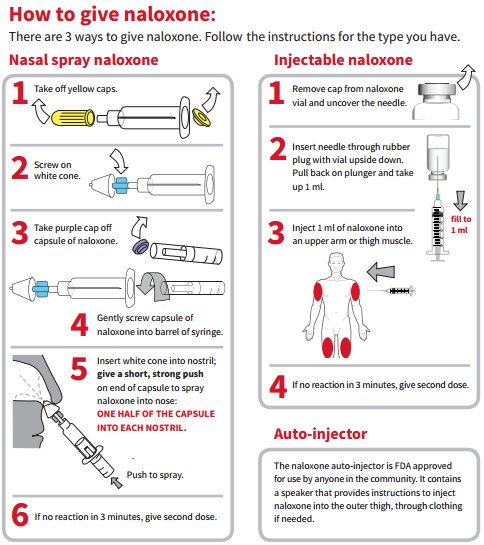 How to give naloxone:

There are 3 ways to give naloxone. Follow the instructions for the type you have.

Nasal spray naloxone

1 Take off yellow caps.

2 Screw on white cone.

3 Take purple cap off capsule of naloxone.

4 Gently screw capsule of naloxone into barrel of syringe.

5 Insert white cone into nostril; give a short, strong push on end of capsule to spray naloxone into nose: ONE HALF OF THE CAPSULE INTO EACH NOSTRIL.

Push to spray.

6 If no reaction in 3 minutes, give second dose.

Injectable naloxone

1 Remove cap from naloxone vial and uncover the needle.

2 Insert needle through rubber plug with vial upside down. Pull back on plunger and take up 1 ml.

fill to 1 ml

3 Inject 1 ml of naloxone into an upper arm or thigh muscle.

4 If no reaction in 3 minutes, give second dose.

Auto-injector

The naloxone auto-injector is FDA approved for use by anyone in the community. It contains a speaker that provides instructions to inject naloxone into the outer thigh, through clothing if needed.