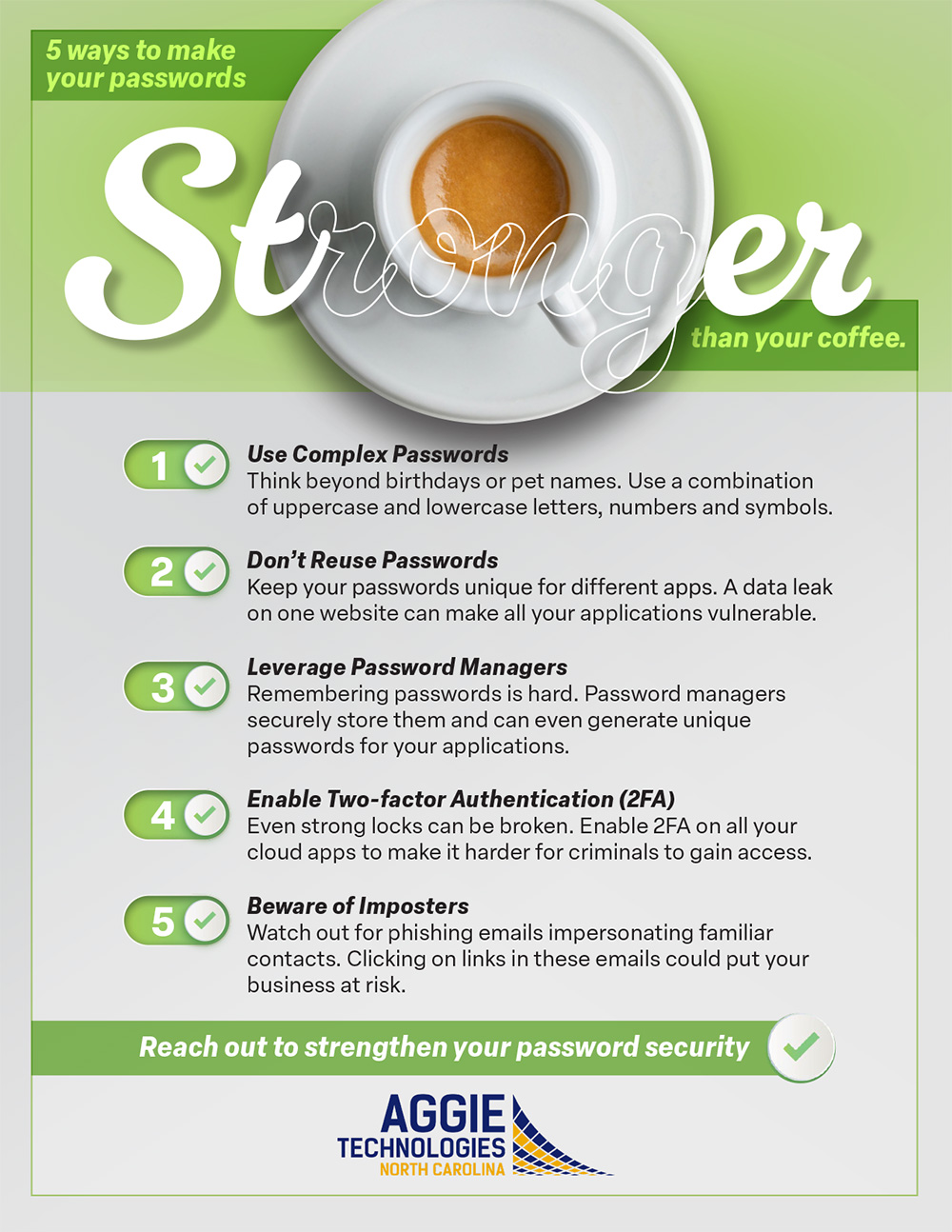 5 ways to make your passwords

Stronger

than your coffee.

1 Use Complex Passwords
Think beyond birthdays or pet names. Use a combination of uppercase and lowercase letters, numbers and symbols.

2 Don't Reuse Passwords
Keep your passwords unique for different apps. A data leak on one website can make all your applications vulnerable.

3 Leverage Password Managers
Remembering passwords is hard. Password managers securely store them and can even generate unique passwords for your applications.

4 Enable Two-factor Authentication (2FA)
Even strong locks can be broken. Enable 2FA on all your cloud apps to make it harder for criminals to gain access.

5 Beware of Imposters
Watch out for phishing emails impersonating familiar contacts. Clicking on links in these emails could put your business at risk.

Reach out to strengthen your password security

AGGIE TECHNOLOGIES NORTH CAROLINA