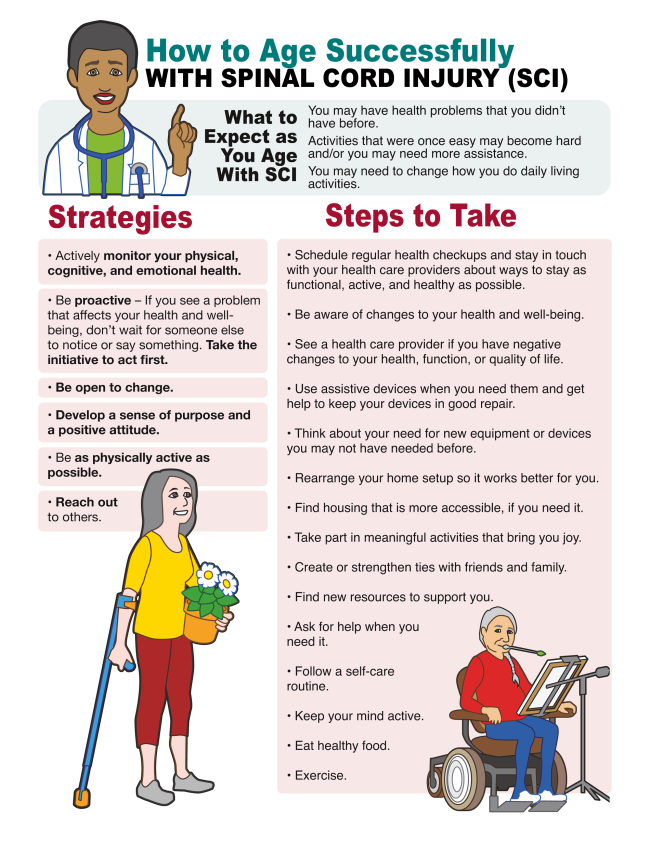 How to Age Successfully
WITH SPINAL CORD INJURY (SCI)

What to Expect as You Age With SCI

You may have health problems that you didn't have before.

Activities that were once easy may become hard and/or you may need more assistance.

You may need to change how you do daily living activities.

Strategies

• Actively monitor your physical, cognitive, and emotional health.

• Be proactive – If you see a problem that affects your health and well-being, don't wait for someone else to notice or say something. Take the initiative to act first.

• Be open to change.

• Develop a sense of purpose and a positive attitude.

• Be as physically active as possible.

• Reach out to others.

Steps to Take

• Schedule regular health checkups and stay in touch with your health care providers about ways to stay as functional, active, and healthy as possible.

• Be aware of changes to your health and well-being.

• See a health care provider if you have negative changes to your health, function, or quality of life.

• Use assistive devices when you need them and get help to keep your devices in good repair.

• Think about your need for new equipment or devices you may not have needed before.

• Rearrange your home setup so it works better for you.

• Find housing that is more accessible, if you need it.

• Take part in meaningful activities that bring you joy.

• Create or strengthen ties with friends and family.

• Find new resources to support you.

• Ask for help when you need it.

• Follow a self-care routine.

• Keep your mind active.

• Eat healthy food.

• Exercise.