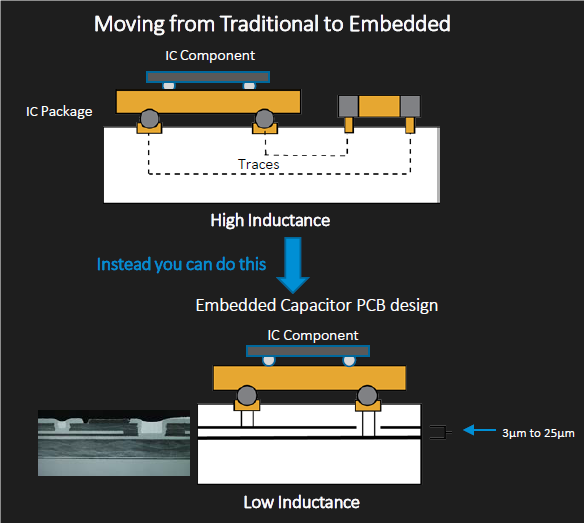 Moving from Traditional to Embedded

IC Component

IC Package

Traces

High Inductance

Instead you can do this

Embedded Capacitor PCB design

IC Component

3µm to 25µm

Low Inductance