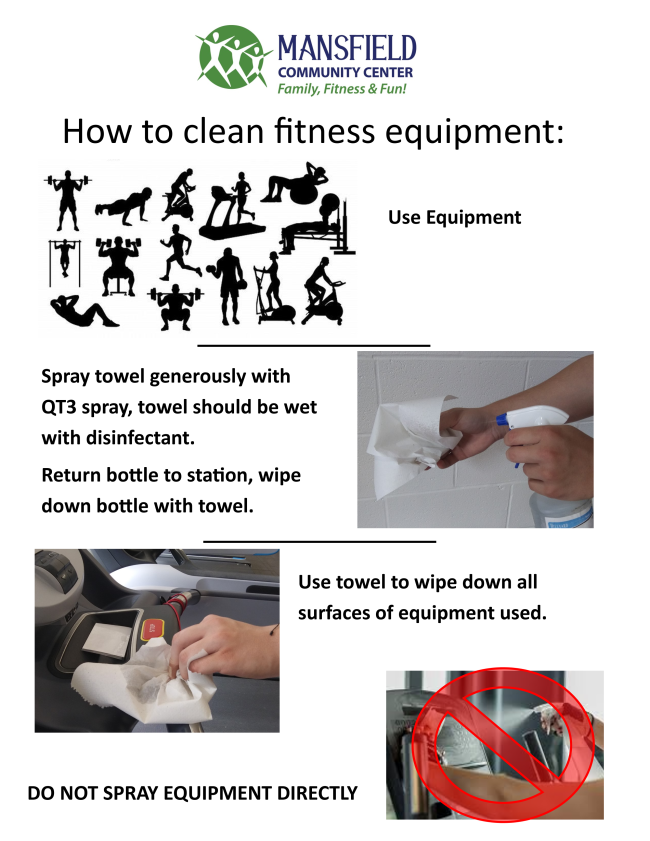 MANSFIELD
COMMUNITY CENTER
Family, Fitness & Fun!

How to clean fitness equipment:

Use Equipment

Spray towel generously with QT3 spray, towel should be wet with disinfectant.

Return bottle to station, wipe down bottle with towel.

Use towel to wipe down all surfaces of equipment used.

DO NOT SPRAY EQUIPMENT DIRECTLY