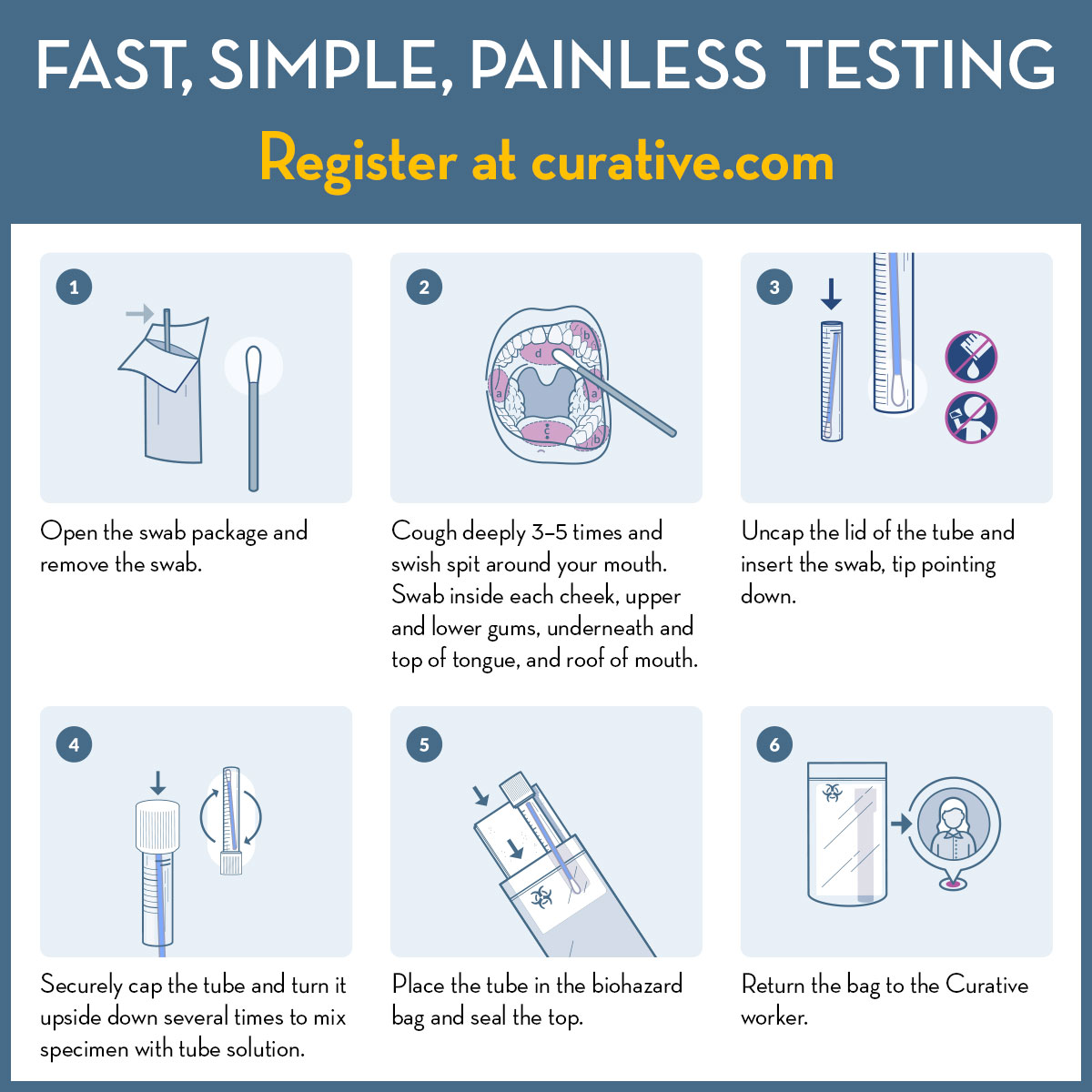 FAST, SIMPLE, PAINLESS TESTING

Register at curative.com

1

Open the swab package and remove the swab.

2

d
b
a
a
c
b

Cough deeply 3–5 times and swish spit around your mouth. Swab inside each cheek, upper and lower gums, underneath and top of tongue, and roof of mouth.

3

Uncap the lid of the tube and insert the swab, tip pointing down.

4

Securely cap the tube and turn it upside down several times to mix specimen with tube solution.

5

Place the tube in the biohazard bag and seal the top.

6

Return the bag to the Curative worker.