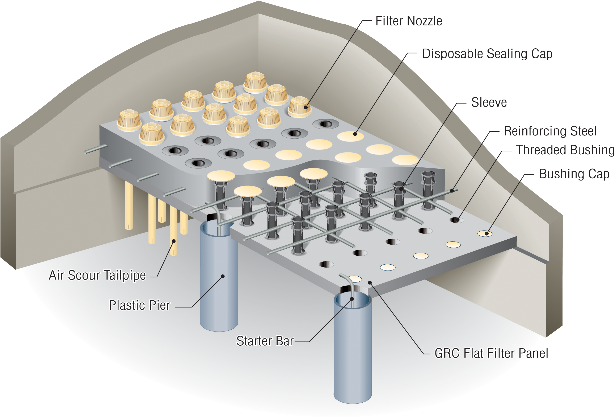 Filter Nozzle
Disposable Sealing Cap
Sleeve
Reinforcing Steel
Threaded Bushing
Bushing Cap
Air Scour Tailpipe
Plastic Pier
Starter Bar
GRC Flat Filter Panel