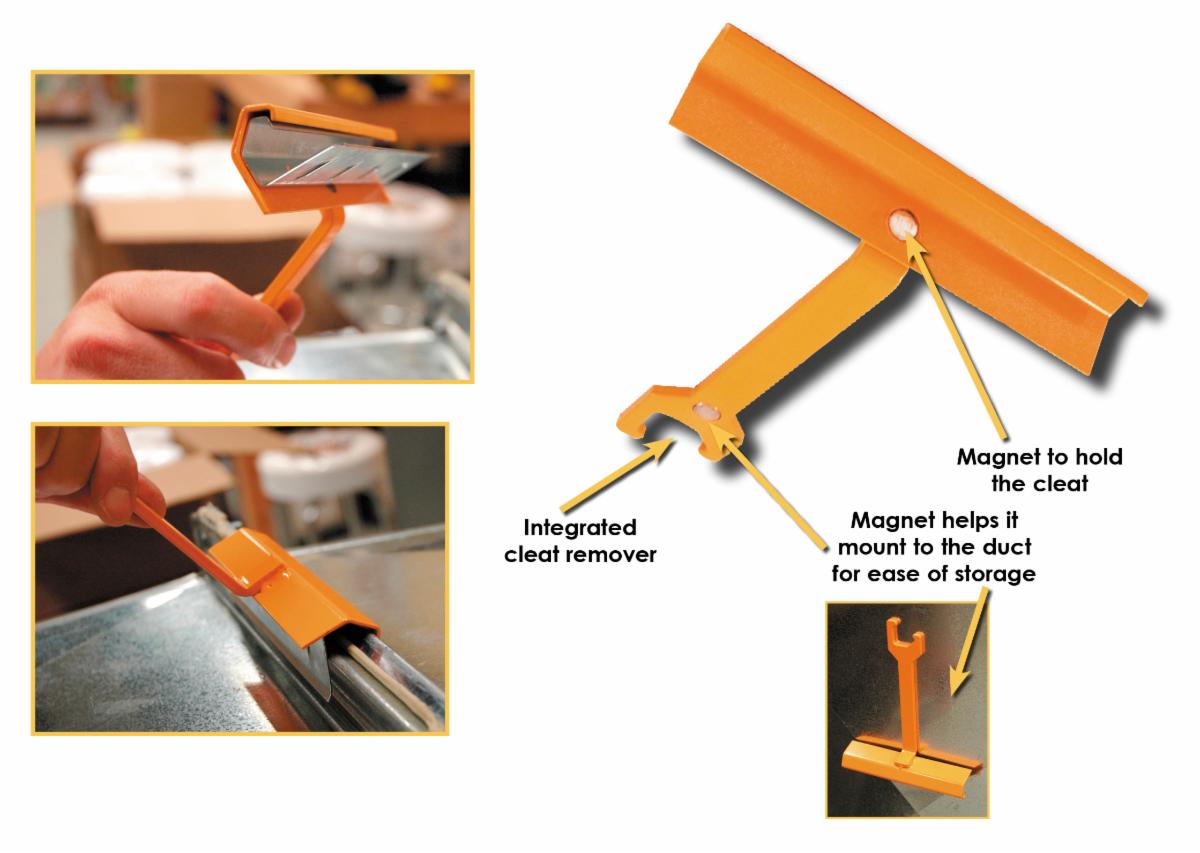 Magnet to hold the cleat

Integrated cleat remover

Magnet helps it mount to the duct for ease of storage